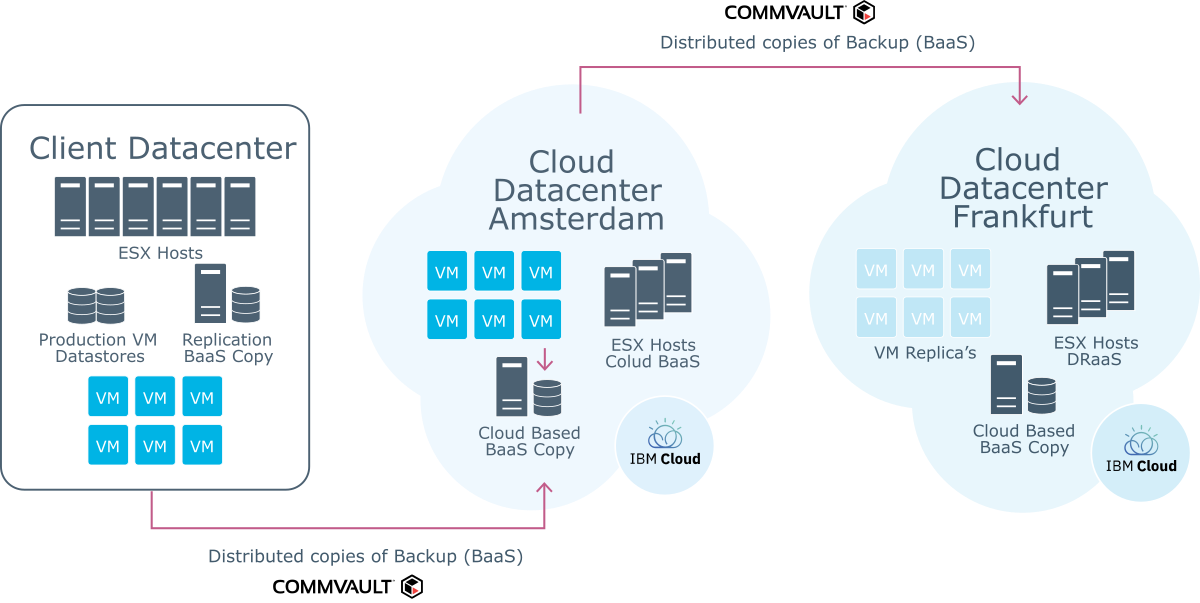 COMMVAULT

Distributed copies of Backup (BaaS)

Client Datacenter

ESX Hosts

Production VM Datastores

Replication BaaS Copy

VM VM VM
VM VM VM

Cloud Datacenter Amsterdam

VM VM VM
VM VM VM

ESX Hosts Colud BaaS

Cloud Based BaaS Copy

IBM Cloud

Cloud Datacenter Frankfurt

VM VM VM
VM VM VM

VM Replica's

ESX Hosts DRaaS

Cloud Based BaaS Copy

IBM Cloud

Distributed copies of Backup (BaaS)

COMMVAULT